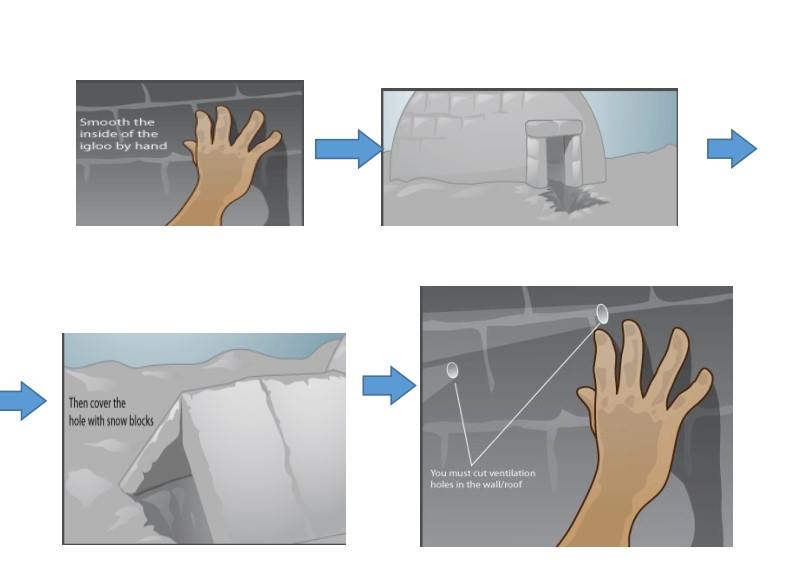 Smooth the inside of the igloo by hand

Then cover the hole with snow blocks

You must cut ventilation holes in the wall/roof